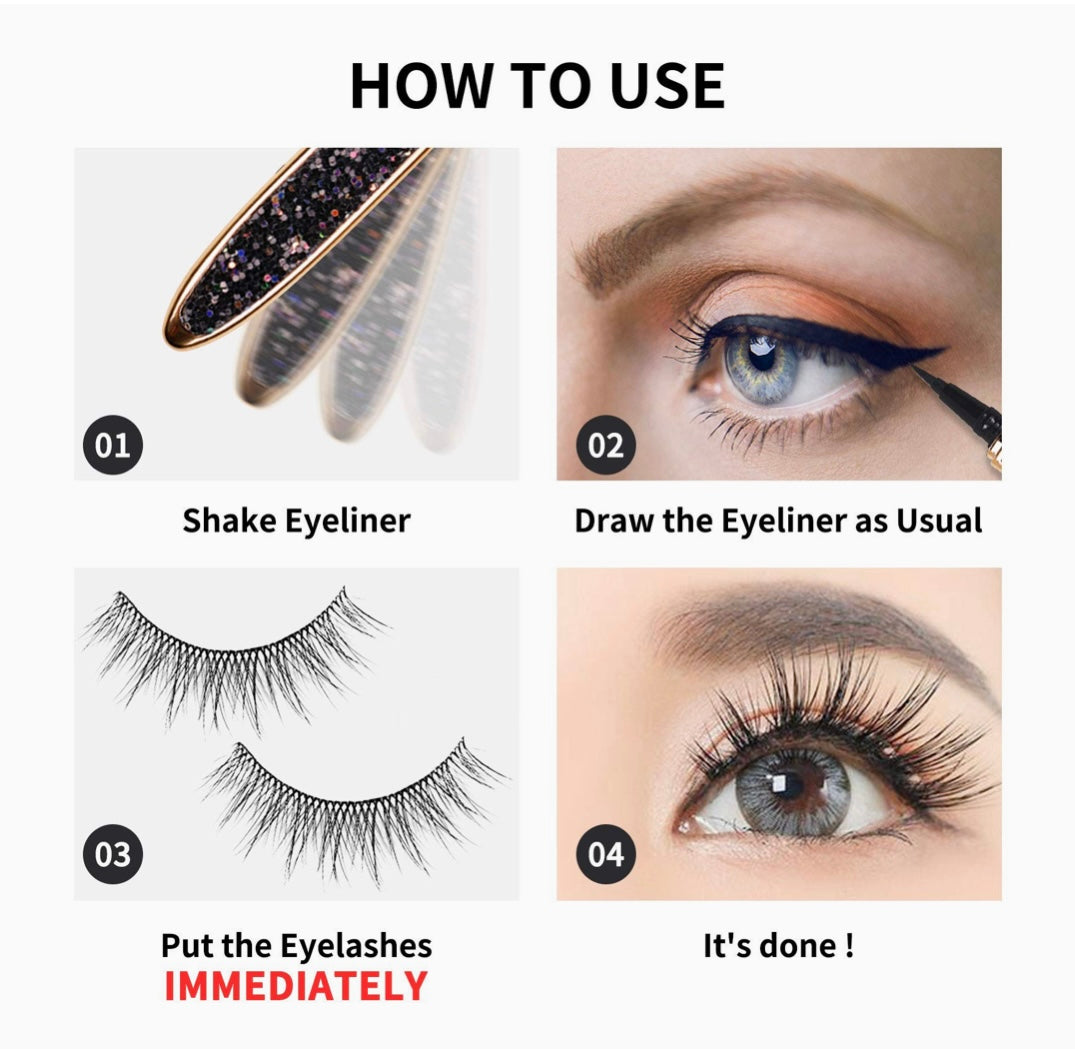 HOW TO USE

01

Shake Eyeliner

02

Draw the Eyeliner as Usual

03

Put the Eyelashes IMMEDIATELY

04

It's done !